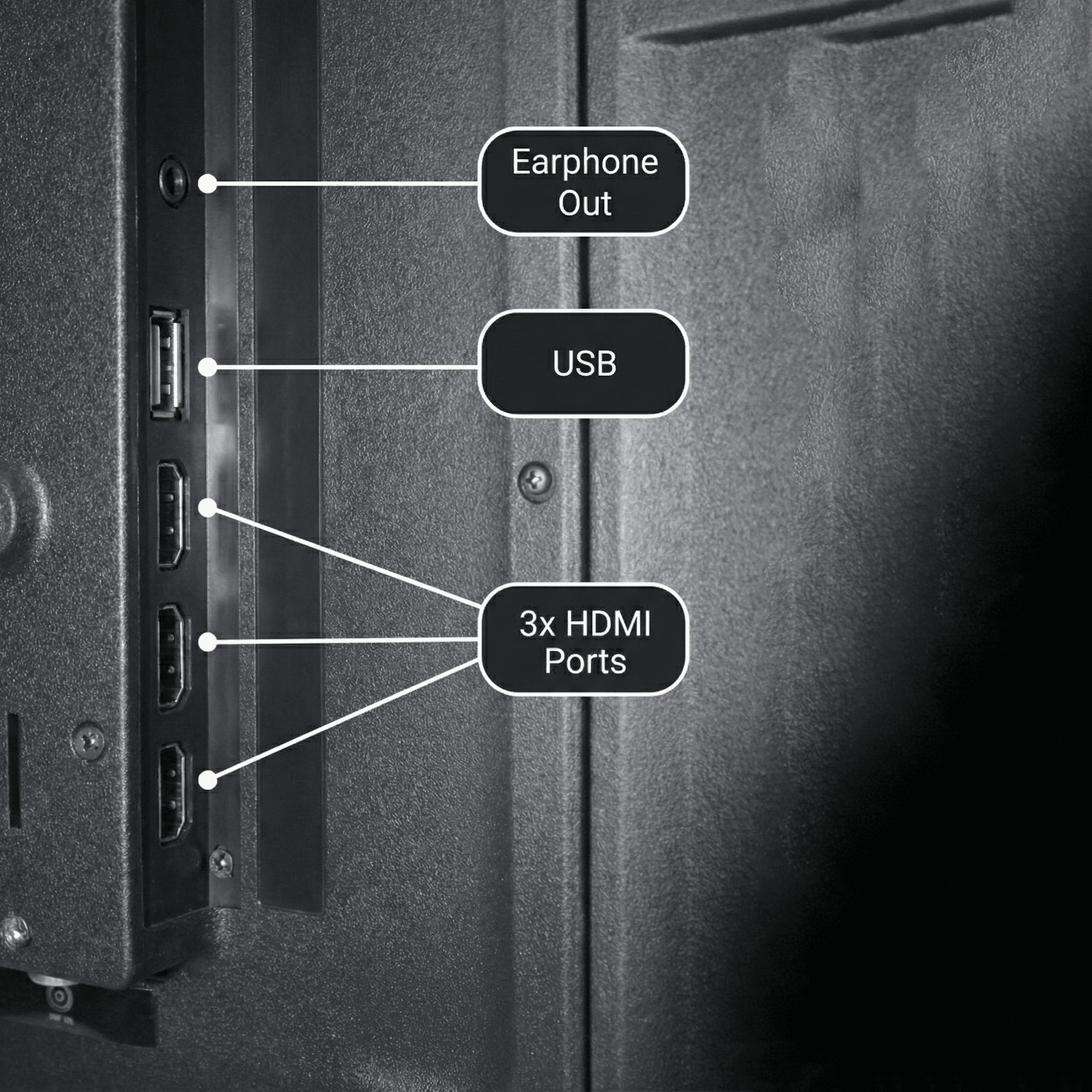 Earphone Out

USB

3x HDMI Ports